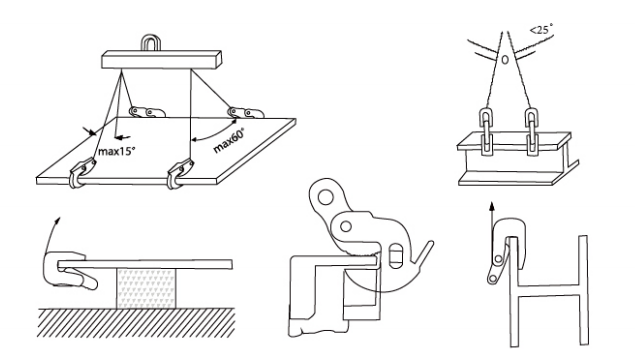 max15°

max60°

<25°